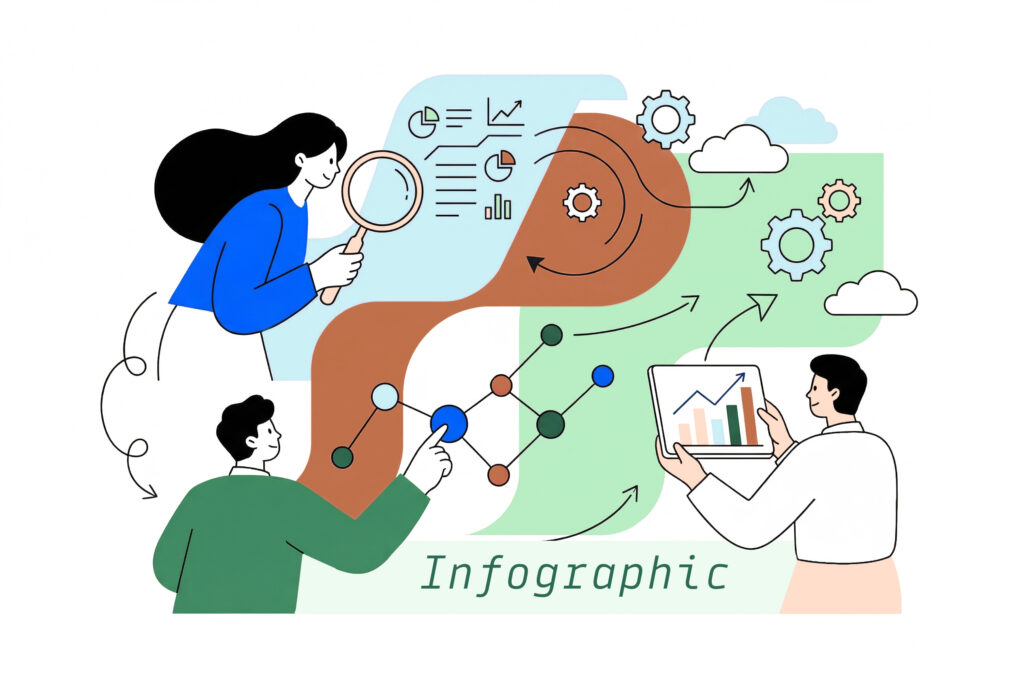 Infographic